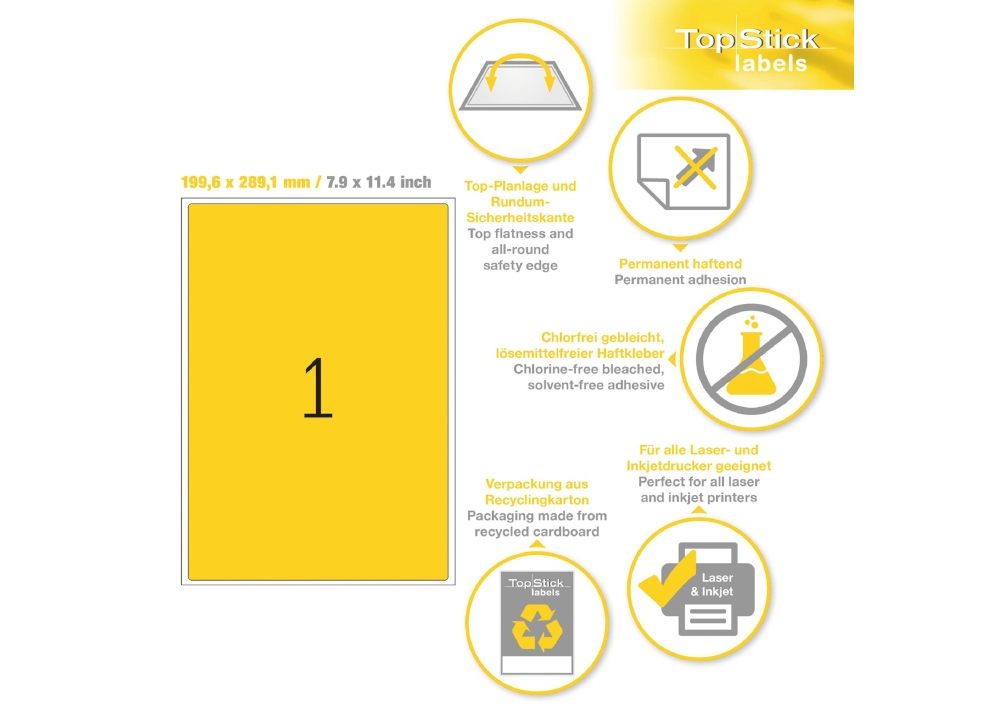 TopStick labels

199,6 x 289,1 mm / 7.9 x 11.4 inch

1

Top-Planlage und Rundum-Sicherheitskante
Top flatness and all-round safety edge

Permanent haftend
Permanent adhesion

Chlorfrei gebleicht, lösemittelfreier Haftkleber
Chlorine-free bleached, solvent-free adhesive

Für alle Laser- und Inkjetdrucker geeignet
Perfect for all laser and inkjet printers

Verpackung aus Recyclingkarton
Packaging made from recycled cardboard

TopStick labels

Laser & Inkjet